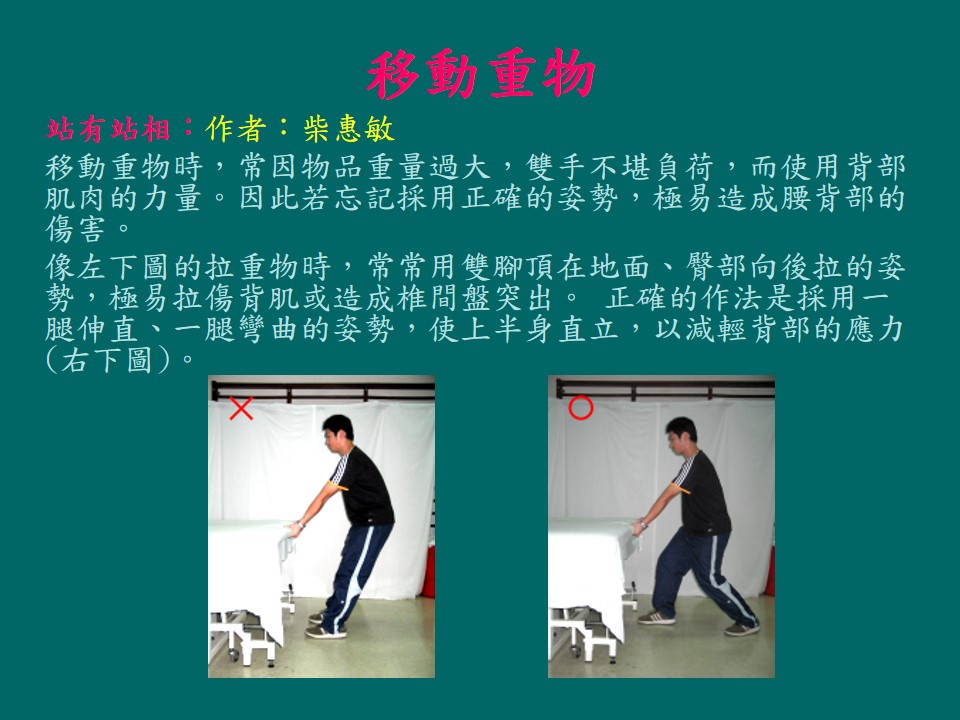 移動重物

站有站相：作者：柴惠敏

移動重物時，常因物品重量過大，雙手不堪負荷，而使用背部肌肉的力量。因此若忘記採用正確的姿勢，極易造成腰背部的傷害。

像左下圖的拉重物時，常常用雙腳頂在地面、臀部向後拉的姿勢，極易拉傷背肌或造成椎間盤突出。 正確的作法是採用一腿伸直、一腿彎曲的姿勢，使上半身直立，以減輕背部的應力（右下圖）。

×

○